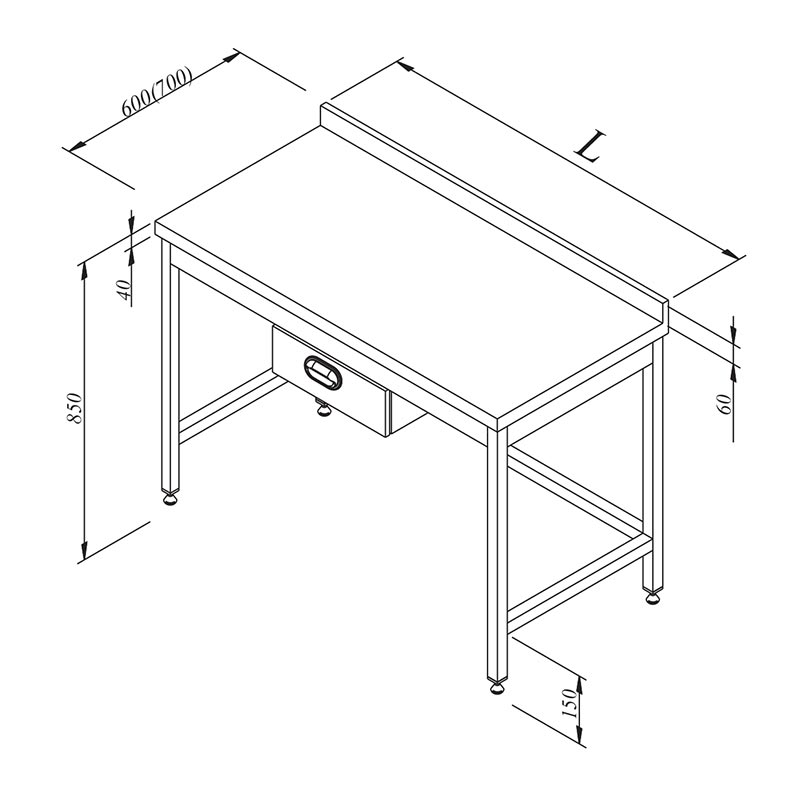 600(700)

L

40

850

60

150