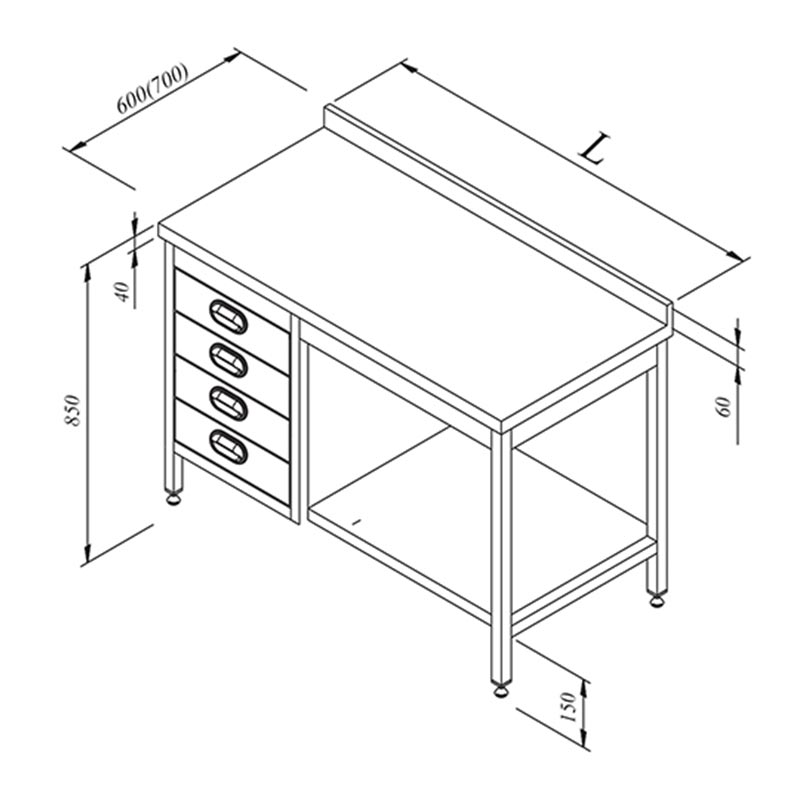 600(700)

L

40

850

60

150