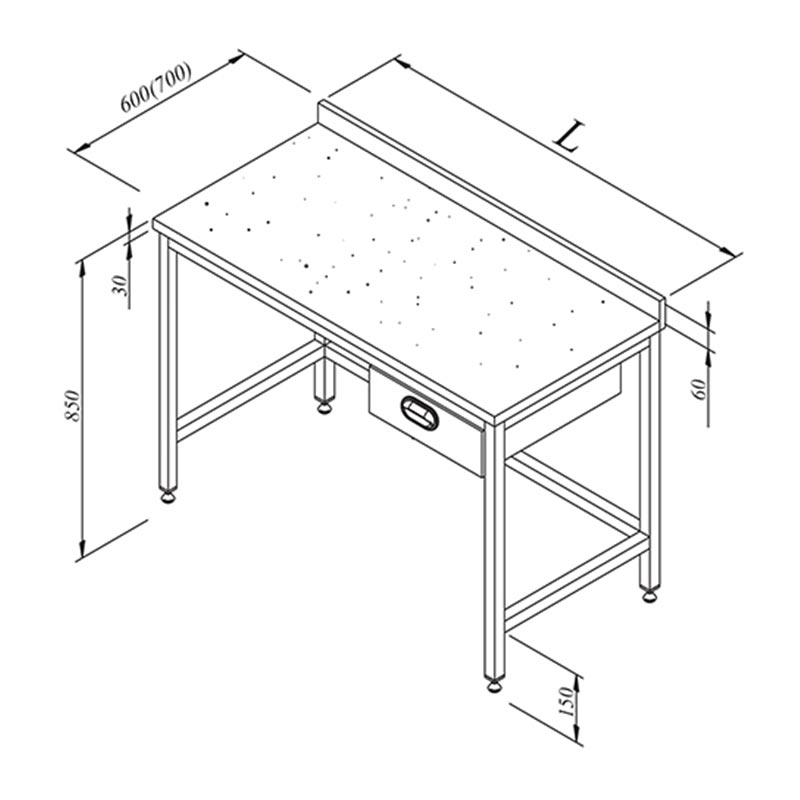 600(700)

L

30

850

60

150