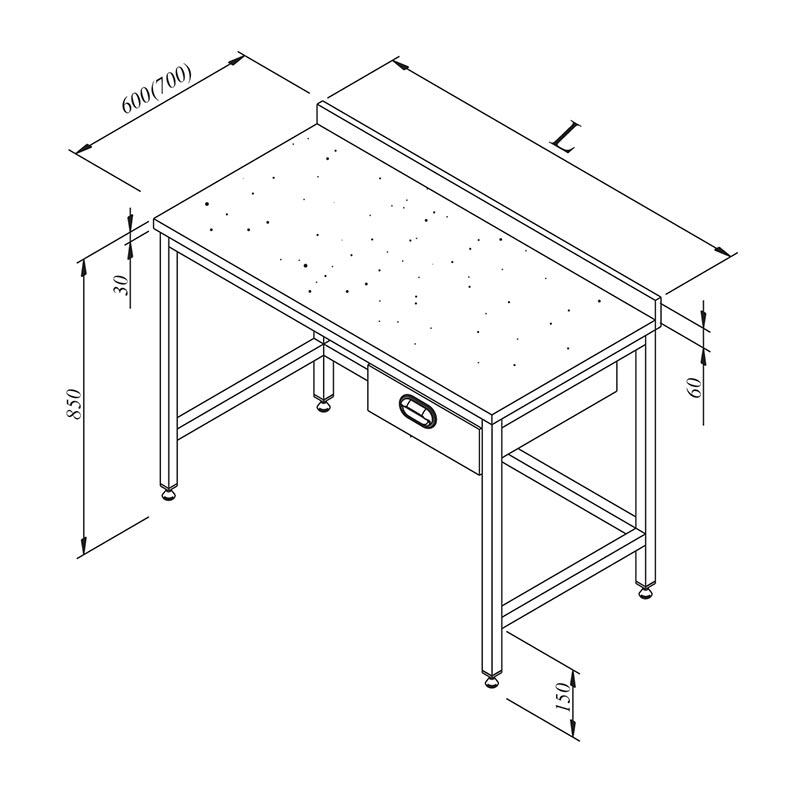 600(700)

L

30

850

60

150