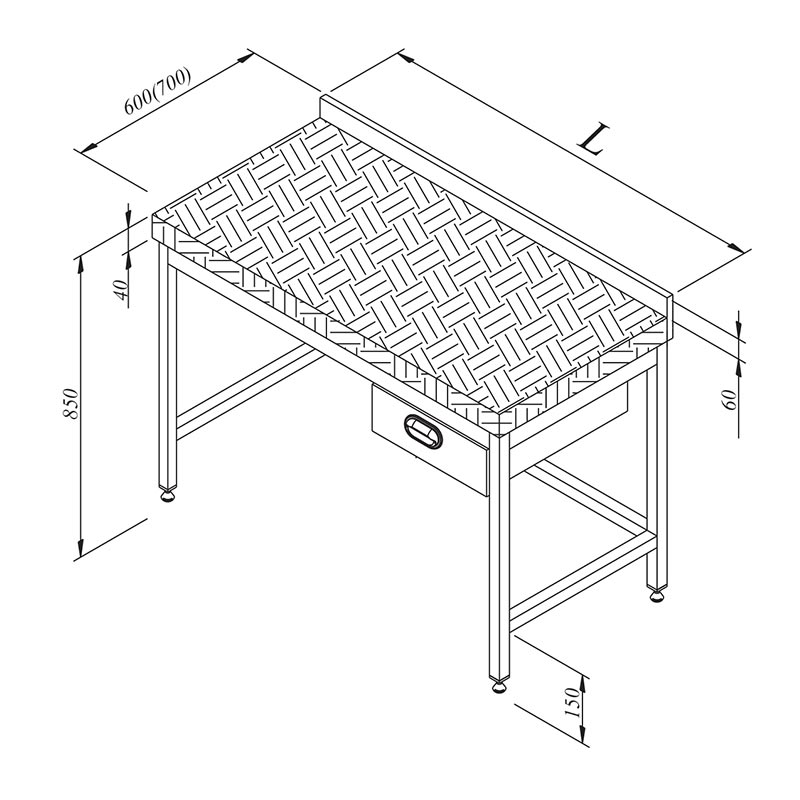 600(700)

L

40

850

60

150